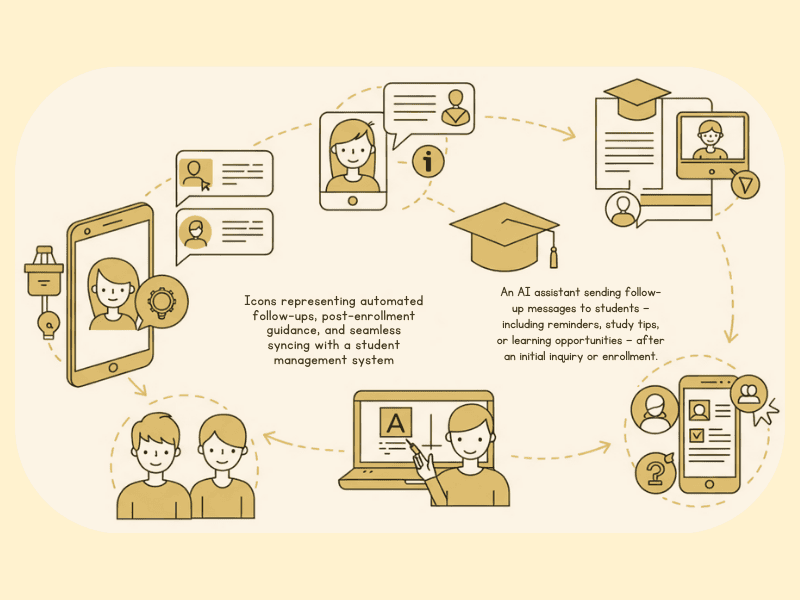 Icons representing automated follow-ups, post-enrollment guidance, and seamless syncing with a student management system

An AI assistant sending follow-up messages to students – including reminders, study tips, or learning opportunities – after an initial inquiry or enrollment.

A